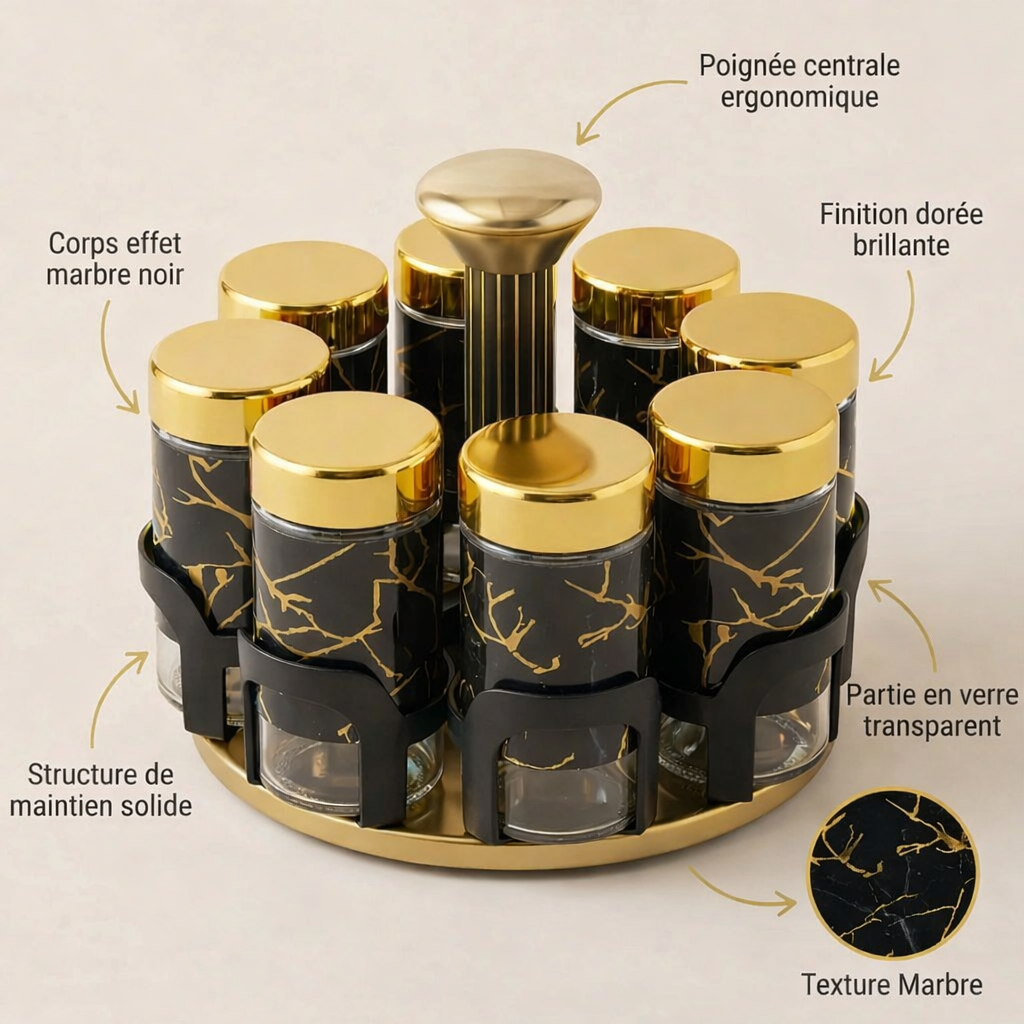 Poignée centrale ergonomique

Corps effet marbre noir

Finition dorée brillante

Partie en verre transparent

Structure de maintien solide

Texture Marbre