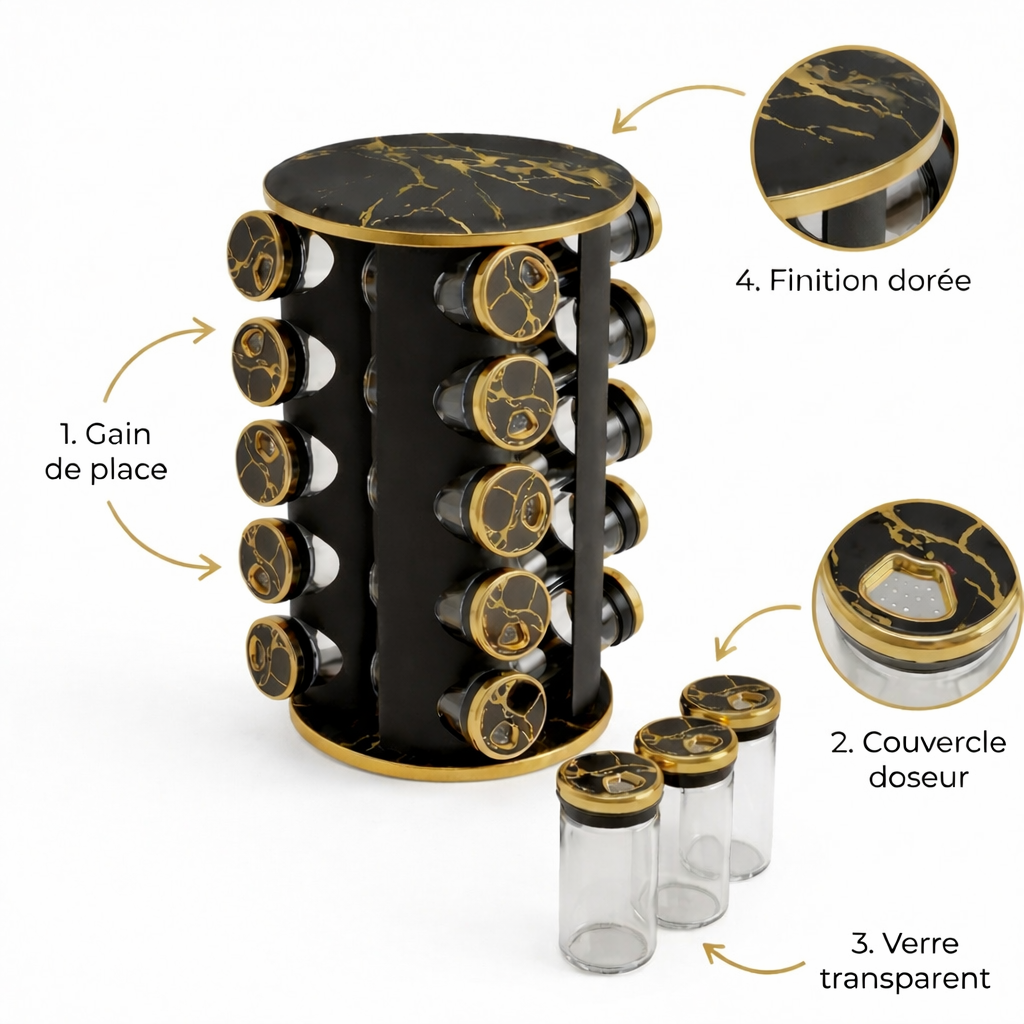 4. Finition dorée

1. Gain de place

2. Couvercle doseur

3. Verre transparent